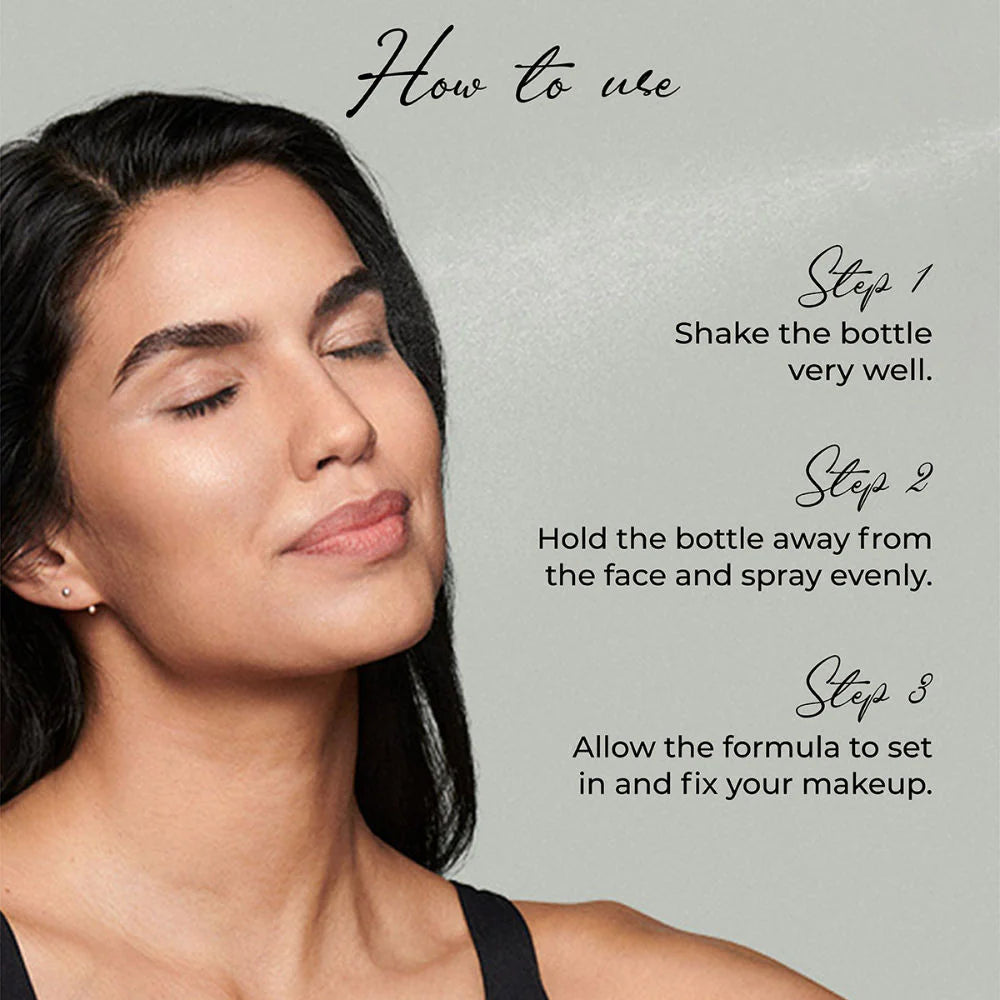 How to use

Step 1
Shake the bottle very well.

Step 2
Hold the bottle away from the face and spray evenly.

Step 3
Allow the formula to set in and fix your makeup.