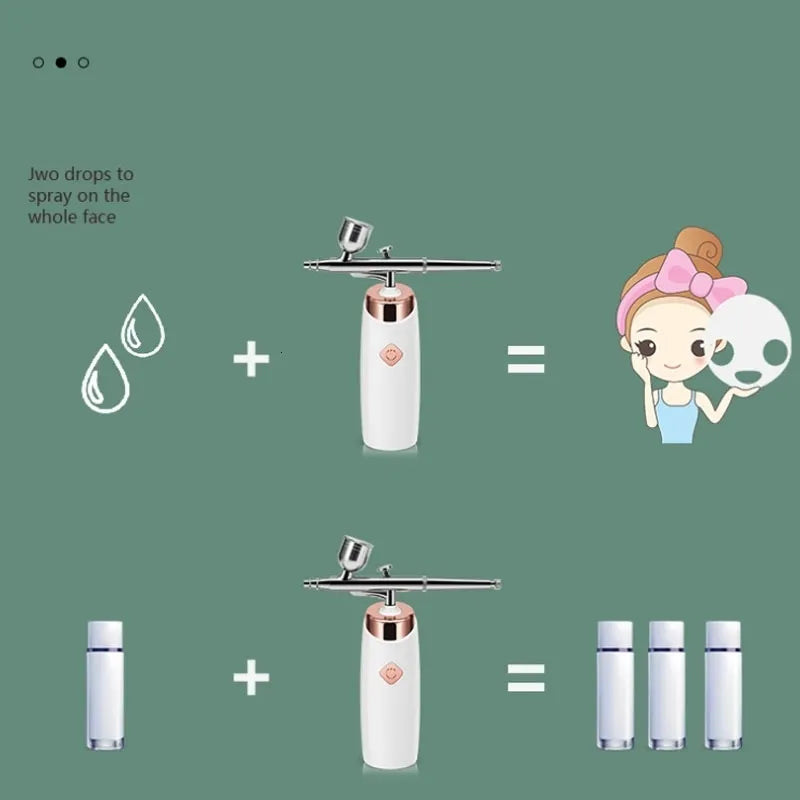 Jwo drops to spray on the whole face

+

=

+

=