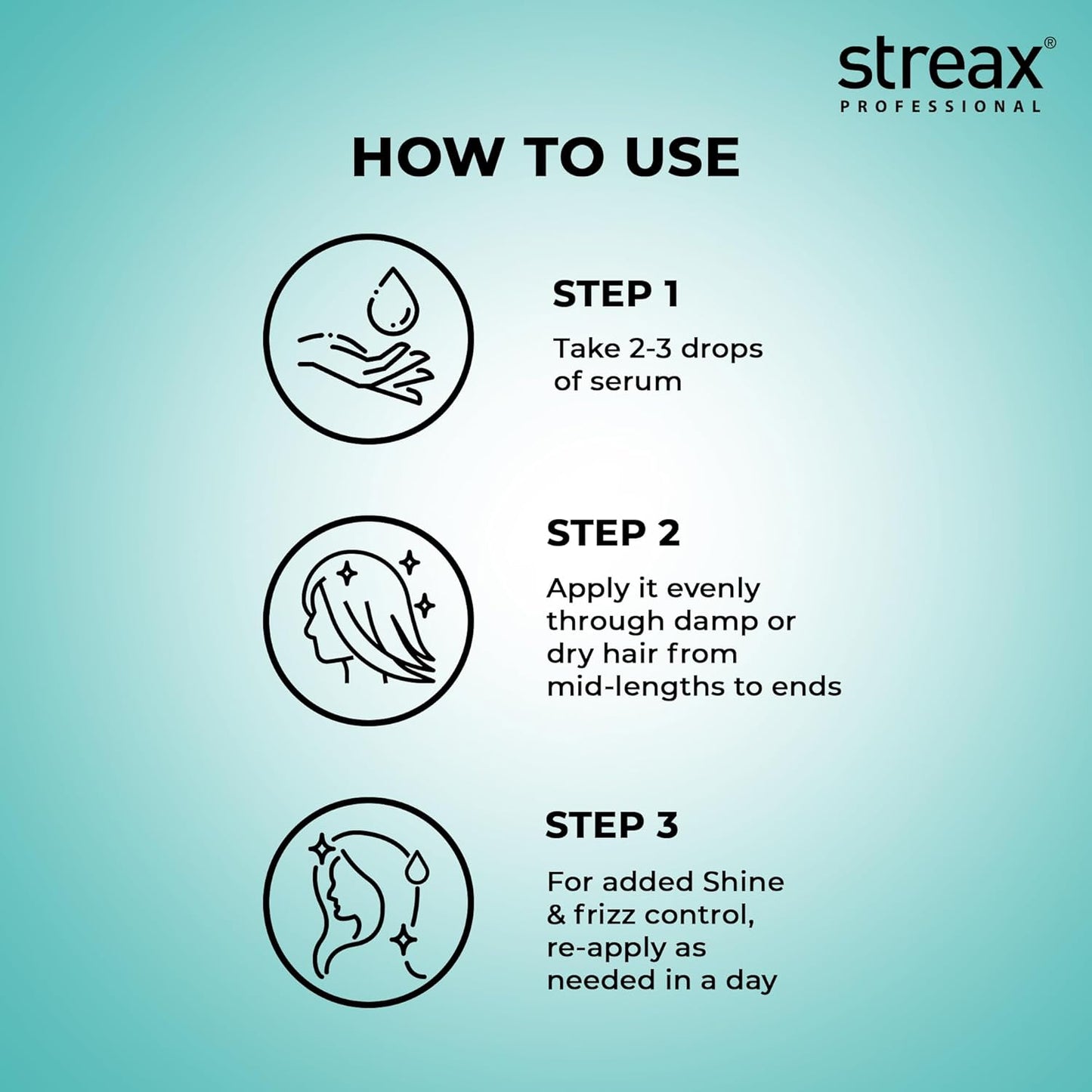 streax®
PROFESSIONAL

HOW TO USE

STEP 1

Take 2-3 drops of serum

STEP 2

Apply it evenly through damp or dry hair from mid-lengths to ends

STEP 3

For added Shine & frizz control, re-apply as needed in a day