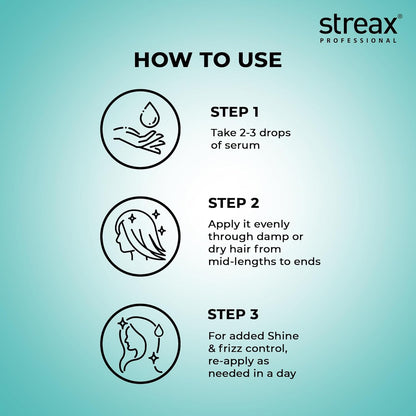 streax®
PROFESSIONAL

HOW TO USE

STEP 1
Take 2-3 drops of serum

STEP 2
Apply it evenly through damp or dry hair from mid-lengths to ends

STEP 3
For added Shine & frizz control, re-apply as needed in a day