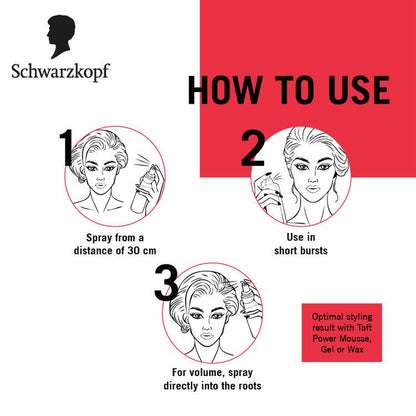 Schwarzkopf

HOW TO USE

1

Spray from a distance of 30 cm

2

Use in short bursts

3

For volume, spray directly into the roots

Optimal styling result with Taft Power Mousse, Gel or Wax