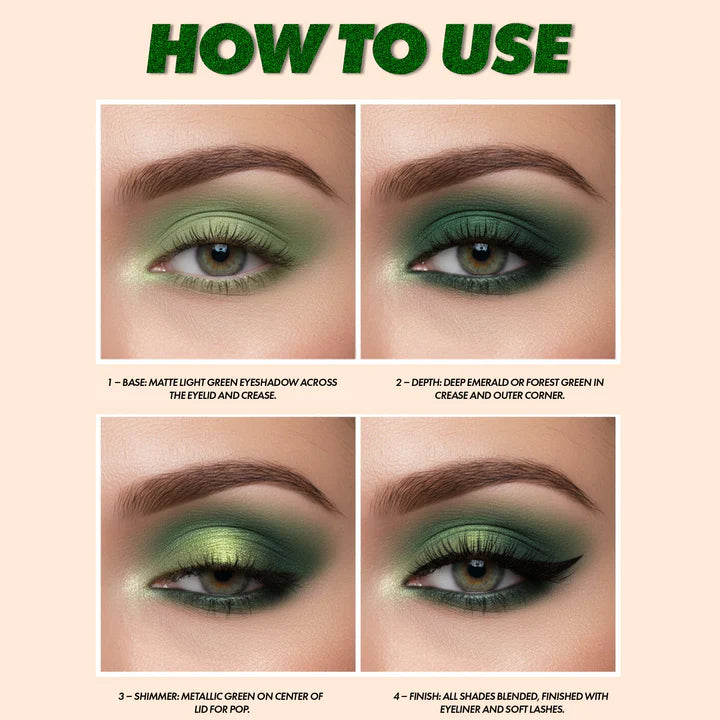 HOW TO USE

1 – BASE: MATTE LIGHT GREEN EYESHADOW ACROSS THE EYELID AND CREASE.

2 – DEPTH: DEEP EMERALD OR FOREST GREEN IN CREASE AND OUTER CORNER.

3 – SHIMMER: METALLIC GREEN ON CENTER OF LID FOR POP.

4 – FINISH: ALL SHADES BLENDED, FINISHED WITH EYELINER AND SOFT LASHES.